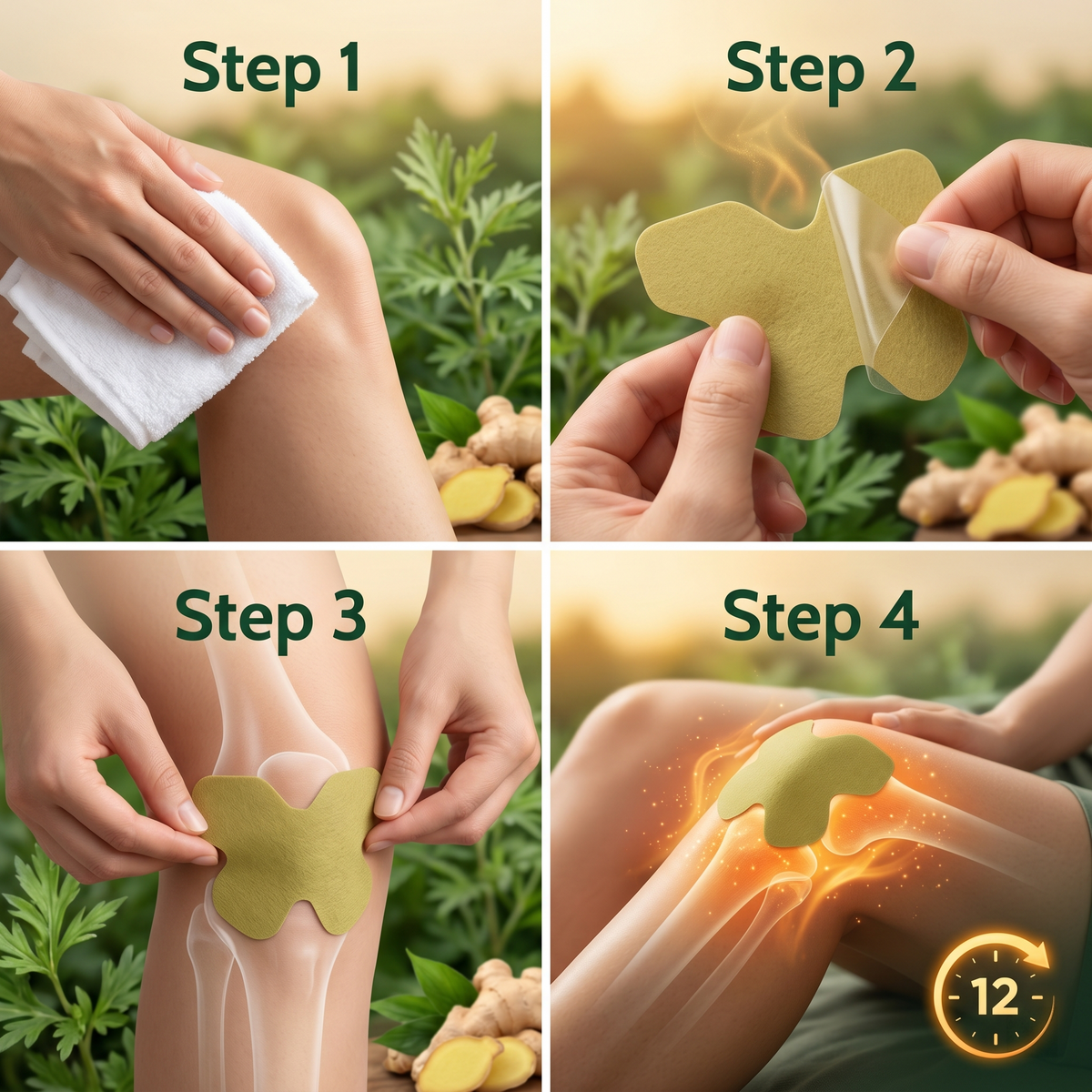 Step 1

Step 2

Step 3

Step 4

12