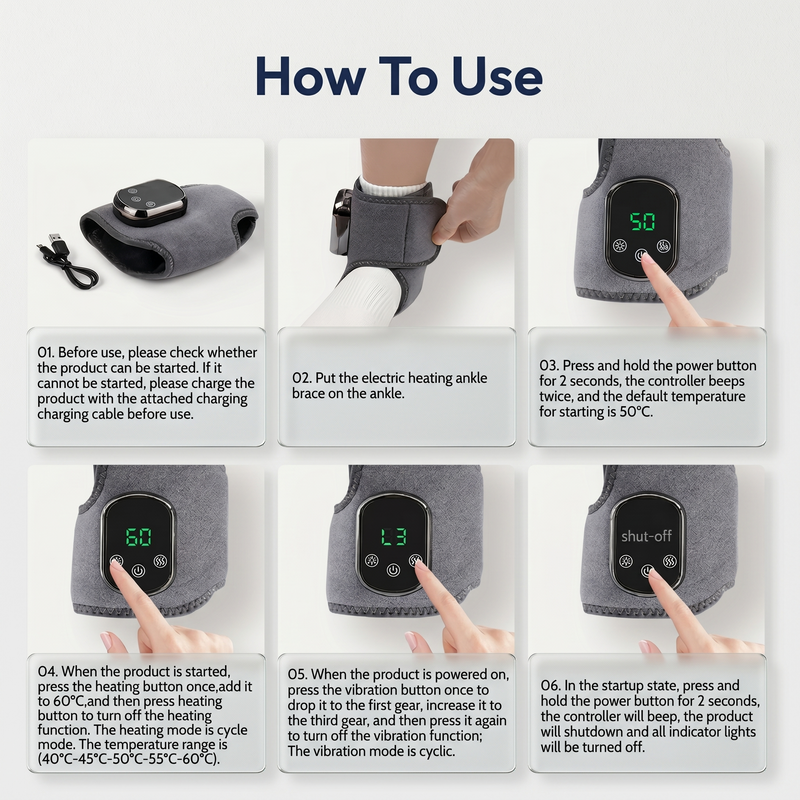 How To Use

50

01. Before use, please check whether the product can be started. If it cannot be started, please charge the product with the attached charging charging cable before use.

02. Put the electric heating ankle brace on the ankle.

03. Press and hold the power button for 2 seconds, the controller beeps twice, and the default temperature for starting is 50°C.

60

L3

shut-off

04. When the product is started, press the heating button once,add it to 60°C,and then press heating button to turn off the heating function. The heating mode is cycle mode. The temperature range is (40°C-45°C-50°C-55°C-60°C).

05. When the product is powered on, press the vibration button once to drop it to the first gear, increase it to the third gear, and then press it again to turn off the vibration function; The vibration mode is cyclic.

06. In the startup state, press and hold the power button for 2 seconds, the controller will beep, the product will shutdown and all indicator lights will be turned off.